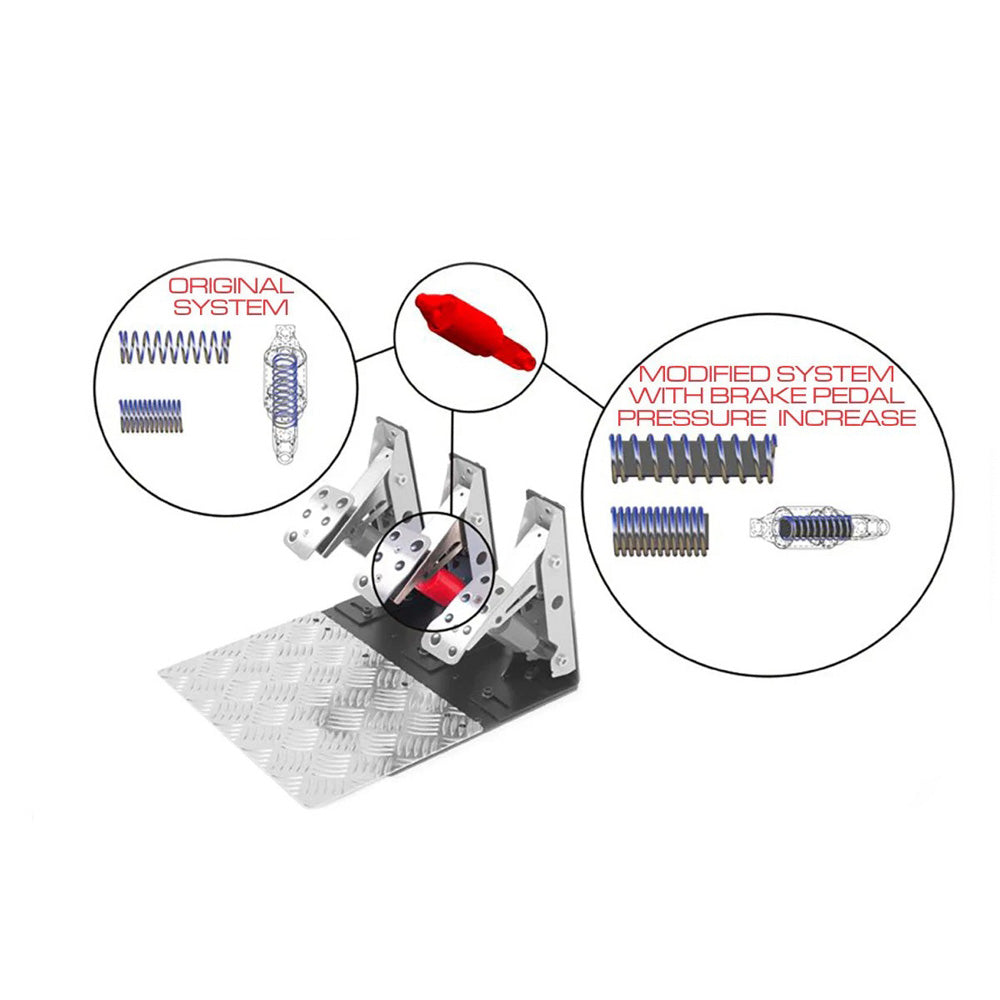 ORIGINAL SYSTEM

MODIFIED SYSTEM WITH BRAKE PEDAL PRESSURE INCREASE